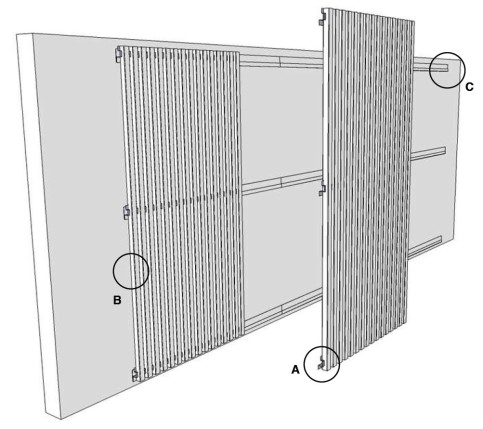 C

B

A